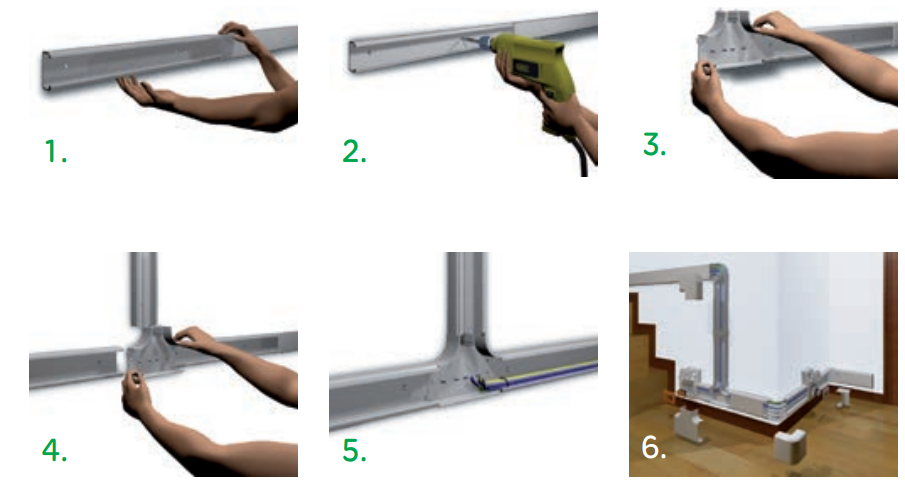 1.

2.

3.

4.

5.

6.